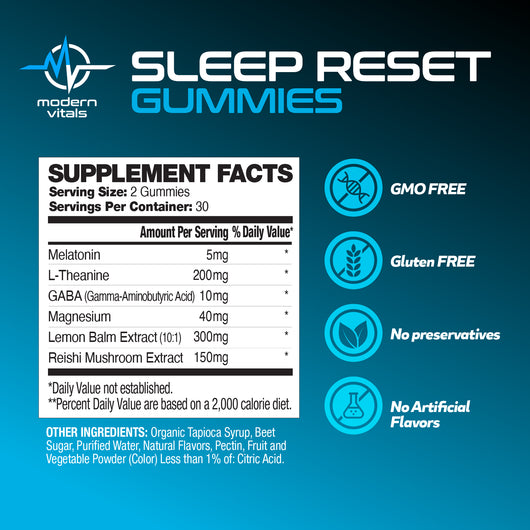 modern vitals

SLEEP RESET
GUMMIES

SUPPLEMENT FACTS
Serving Size: 2 Gummies
Servings Per Container: 30

| | Amount Per Serving | % Daily Value* |
|---|---|---|
| Melatonin | 5mg | * |
| L-Theanine | 200mg | * |
| GABA (Gamma-Aminobutyric Acid) | 10mg | * |
| Magnesium | 40mg | * |
| Lemon Balm Extract (10:1) | 300mg | * |
| Reishi Mushroom Extract | 150mg | * |

*Daily Value not established.
**Percent Daily Value are based on a 2,000 calorie diet.

OTHER INGREDIENTS: Organic Tapioca Syrup, Beet Sugar, Purified Water, Natural Flavors, Pectin, Fruit and Vegetable Powder (Color) Less than 1% of: Citric Acid.

GMO FREE

Gluten FREE

No preservatives

No Artificial Flavors